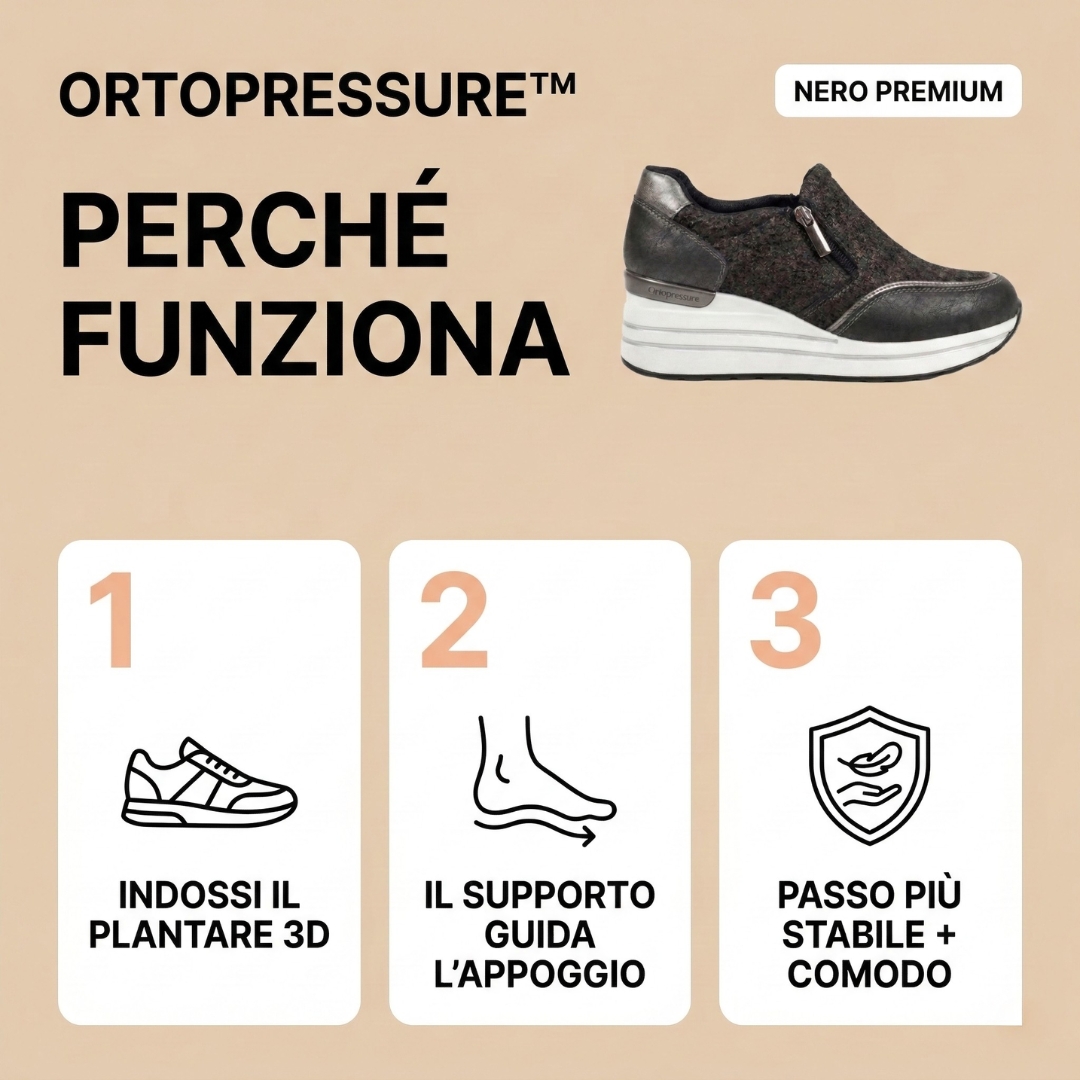 ORTOPRESSURE™

NERO PREMIUM

PERCHÉ FUNZIONA

ortopressure

1

INDOSSI IL PLANTARE 3D

2

IL SUPPORTO GUIDA L'APPOGGIO

3

PASSO PIÙ STABILE + COMODO